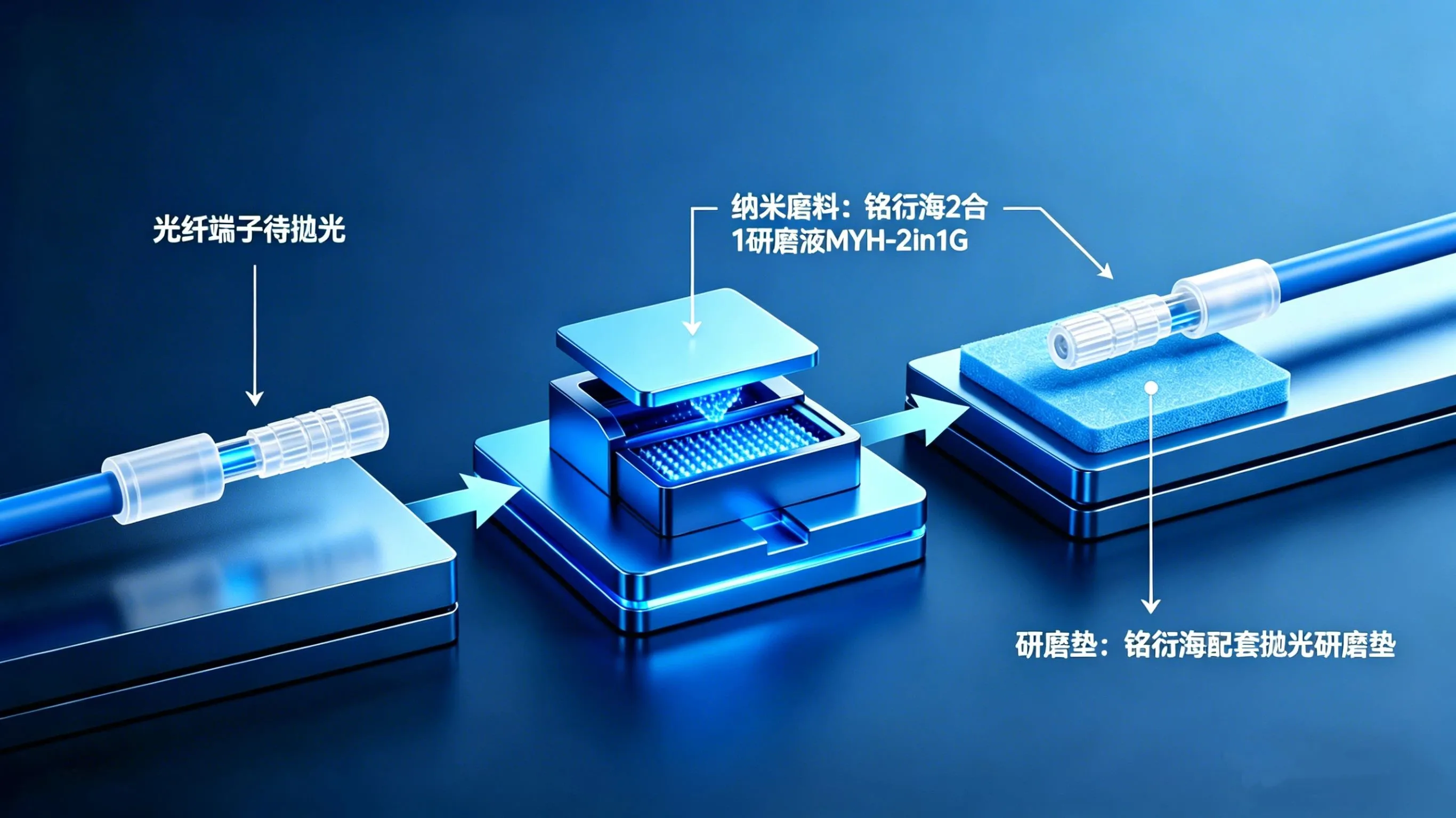 光纤端子待抛光

纳米磨料：铭衍海2合1研磨液MYH-2in1G

研磨垫：铭衍海配套抛光研磨垫